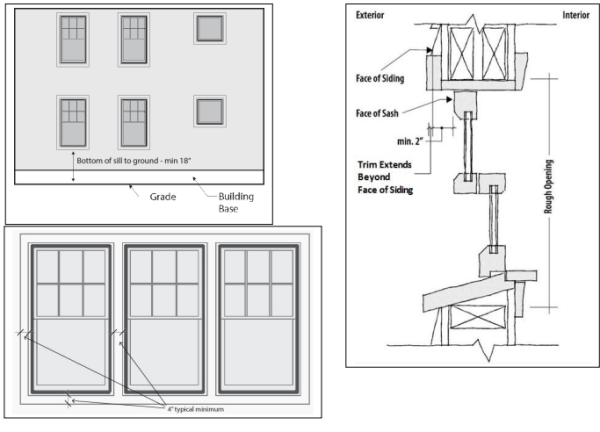 Bottom of sill to ground - min 18"

Grade

Building Base

4" typical minimum

Exterior

Interior

Face of Siding

Face of Sash

min. 2"

Trim Extends Beyond Face of Siding

Rough Opening